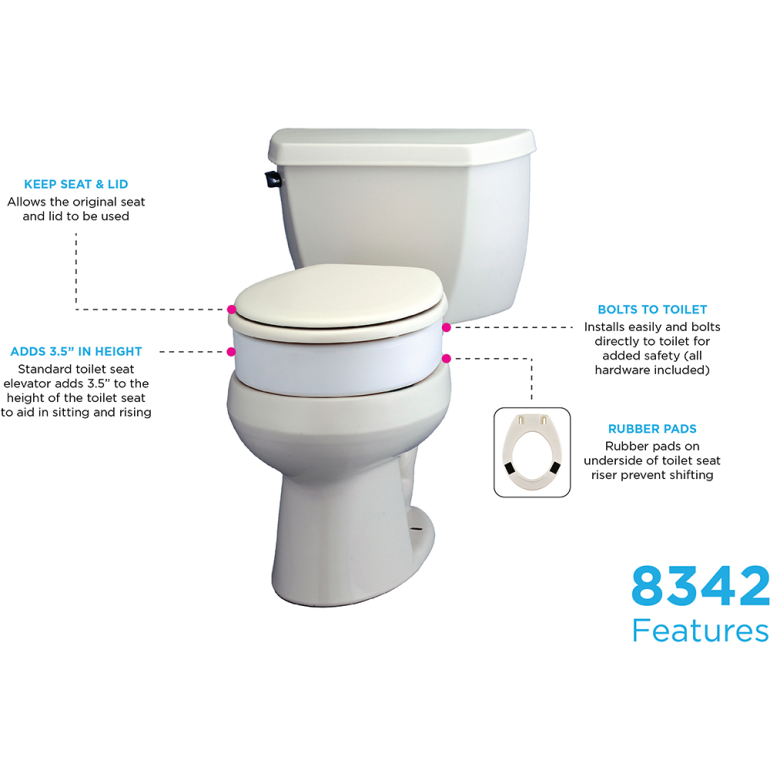 KEEP SEAT & LID
Allows the original seat and lid to be used

ADDS 3.5" IN HEIGHT
Standard toilet seat elevator adds 3.5" to the height of the toilet seat to aid in sitting and rising

BOLTS TO TOILET
Installs easily and bolts directly to toilet for added safety (all hardware included)

RUBBER PADS
Rubber pads on underside of toilet seat riser prevent shifting

8342
Features